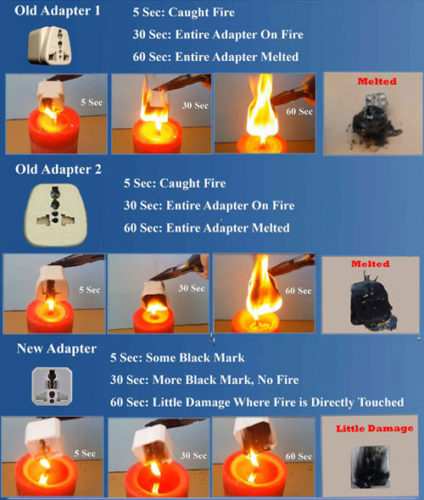 Old Adapter 1

5 Sec: Caught Fire

30 Sec: Entire Adapter On Fire

60 Sec: Entire Adapter Melted

5 Sec

30 Sec

60 Sec

Melted

Old Adapter 2

5 Sec: Caught Fire

30 Sec: Entire Adapter On Fire

60 Sec: Entire Adapter Melted

5 Sec

30 Sec

60 Sec

Melted

New Adapter

5 Sec: Some Black Mark

30 Sec: More Black Mark, No Fire

60 Sec: Little Damage Where Fire is Directly Touched

5 Sec

30 Sec

60 Sec

Little Damage